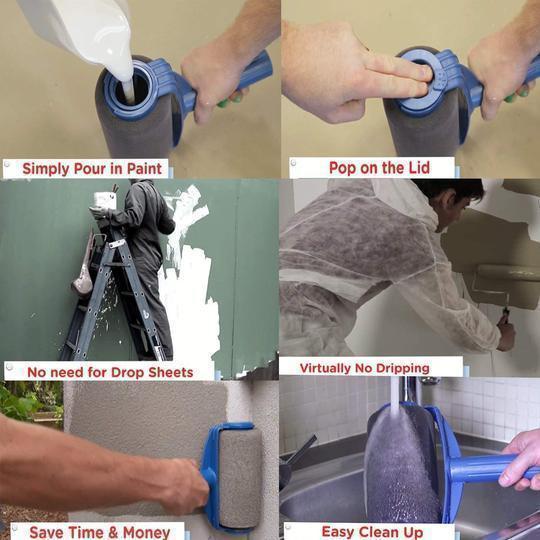 Simply Pour in Paint

Pop on the Lid

No need for Drop Sheets

Virtually No Dripping

Save Time & Money

Easy Clean Up